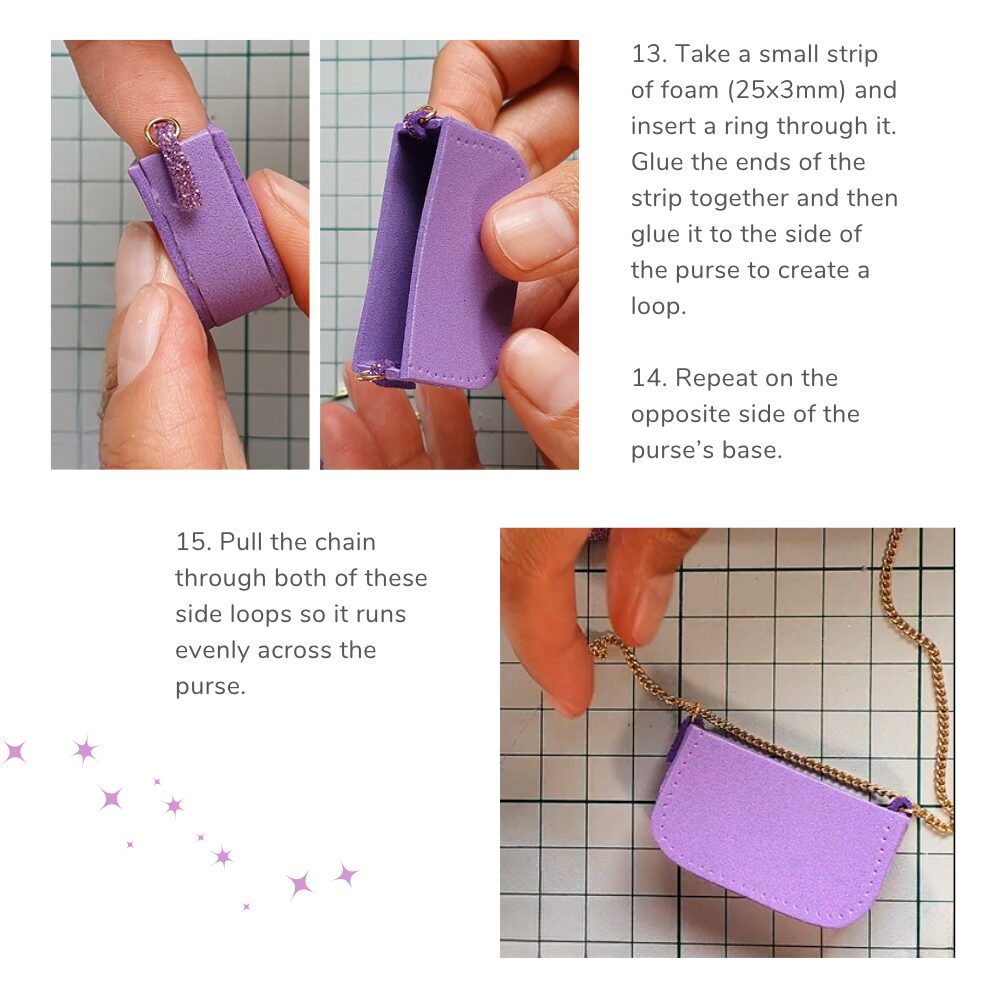 13. Take a small strip of foam (25x3mm) and insert a ring through it. Glue the ends of the strip together and then glue it to the side of the purse to create a loop.

14. Repeat on the opposite side of the purse's base.

15. Pull the chain through both of these side loops so it runs evenly across the purse.